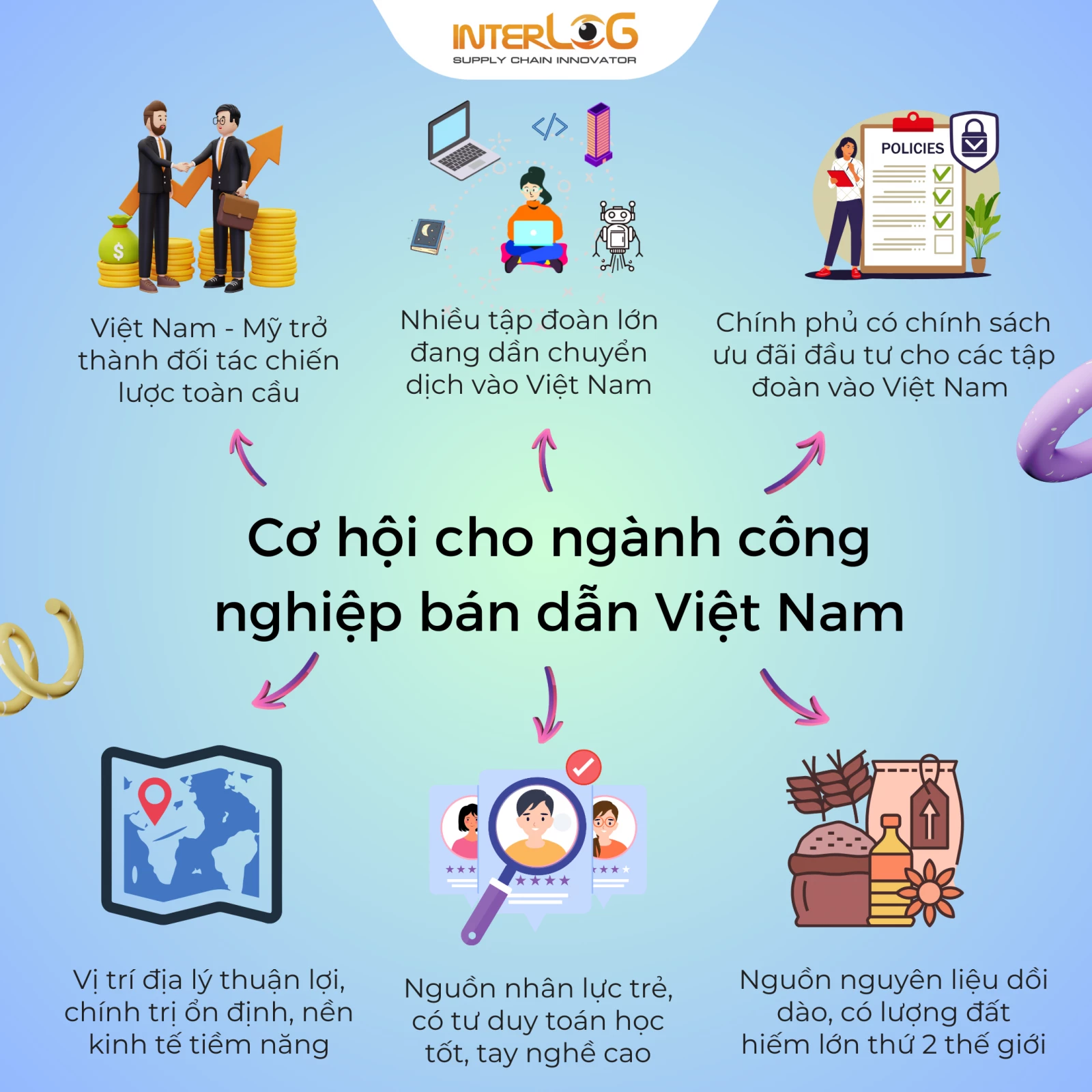 INTERLOG
SUPPLY CHAIN INNOVATOR

POLICIES

Việt Nam - Mỹ trở thành đối tác chiến lược toàn cầu

Nhiều tập đoàn lớn đang dần chuyển dịch vào Việt Nam

Chính phủ có chính sách ưu đãi đầu tư cho các tập đoàn vào Việt Nam

Cơ hội cho ngành công nghiệp bán dẫn Việt Nam

Vị trí địa lý thuận lợi, chính trị ổn định, nền kinh tế tiềm năng

Nguồn nhân lực trẻ, có tư duy toán học tốt, tay nghề cao

Nguồn nguyên liệu dồi dào, có lượng đất hiếm lớn thứ 2 thế giới